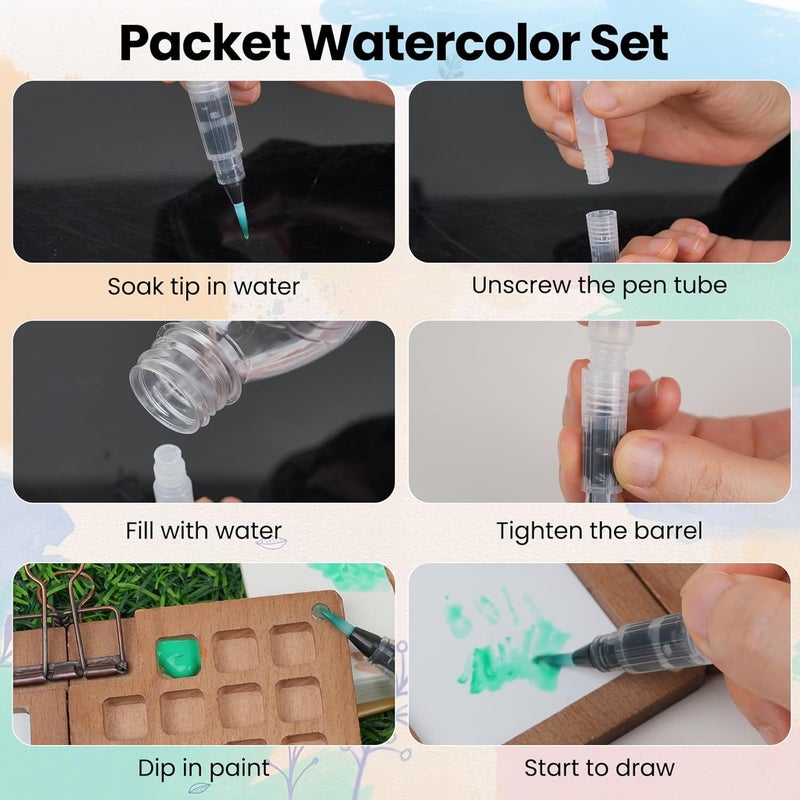 Packet Watercolor Set

Soak tip in water

Unscrew the pen tube

Fill with water

Tighten the barrel

Dip in paint

Start to draw